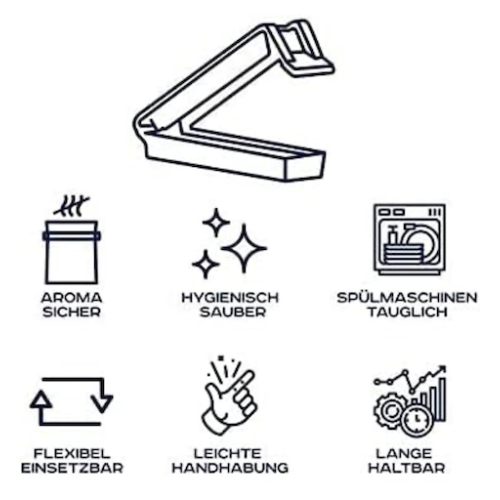 AROMA
SICHER

HYGIENISCH
SAUBER

SPÜLMASCHINEN
TAUGLICH

FLEXIBEL
EINSETZBAR

LEICHTE
HANDHABUNG

LANGE
HALTBAR